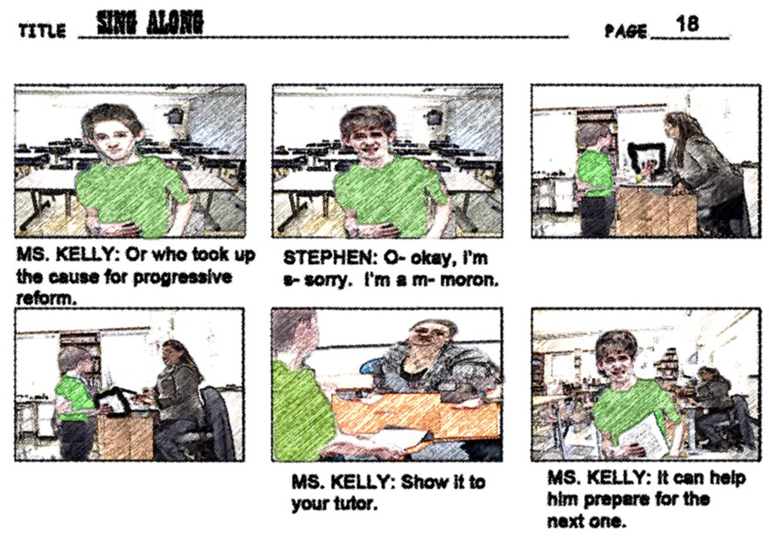 TITLE SING ALONG

PAGE 18

MS. KELLY: Or who took up the cause for progressive reform.

STEPHEN: O- okay, I'm s- sorry. I'm a m- moron.

MS. KELLY: Show it to your tutor.

MS. KELLY: It can help him prepare for the next one.