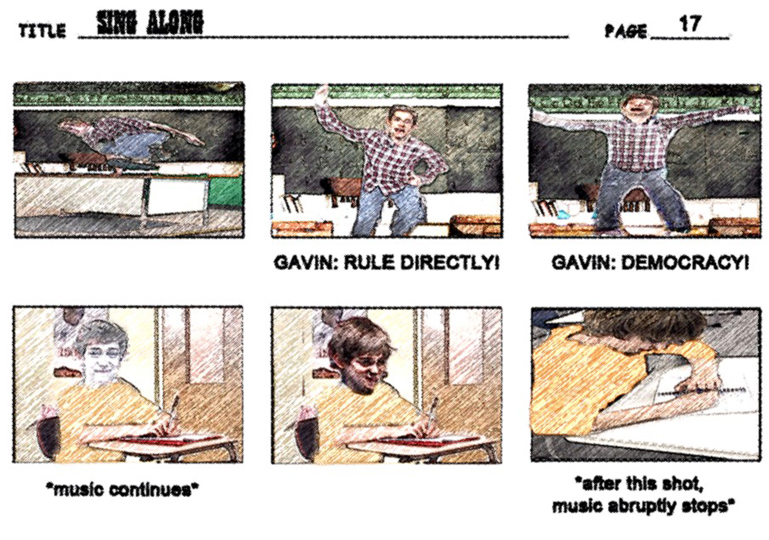 TITLE SING ALONG PAGE 17

GAVIN: RULE DIRECTLY!

GAVIN: DEMOCRACY!

*music continues*

*after this shot, music abruptly stops*